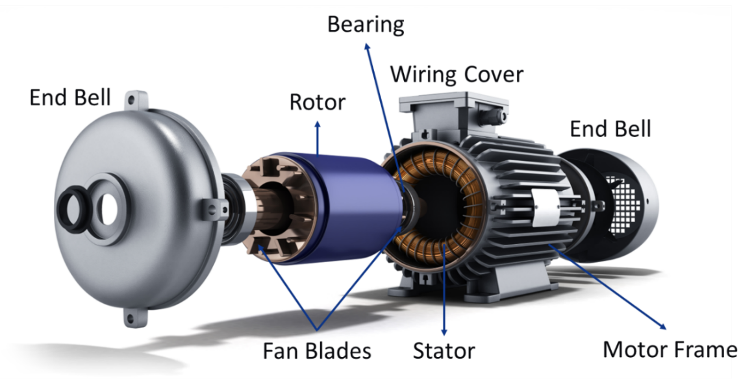 Bearing
Wiring Cover
End Bell
Rotor
End Bell
Fan Blades
Stator
Motor Frame