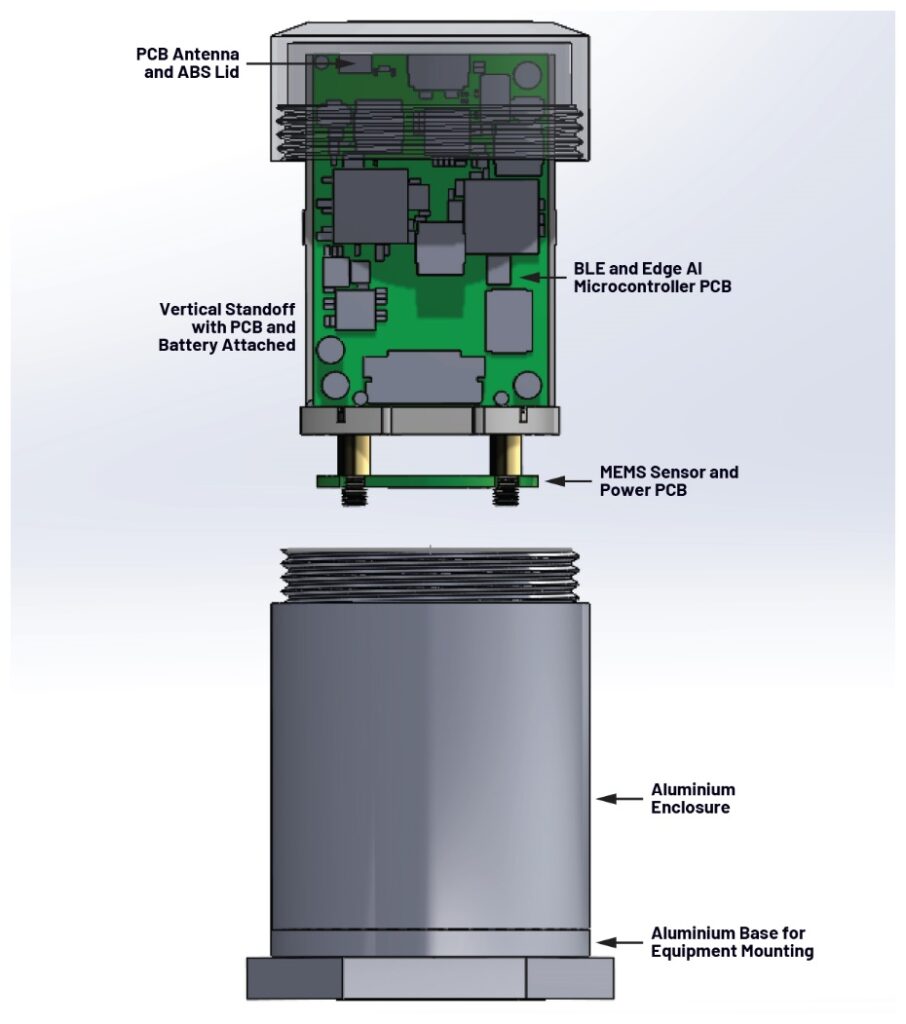 PCB Antenna and ABS Lid

BLE and Edge AI Microcontroller PCB

Vertical Standoff with PCB and Battery Attached

MEMS Sensor and Power PCB

Aluminium Enclosure

Aluminium Base for Equipment Mounting